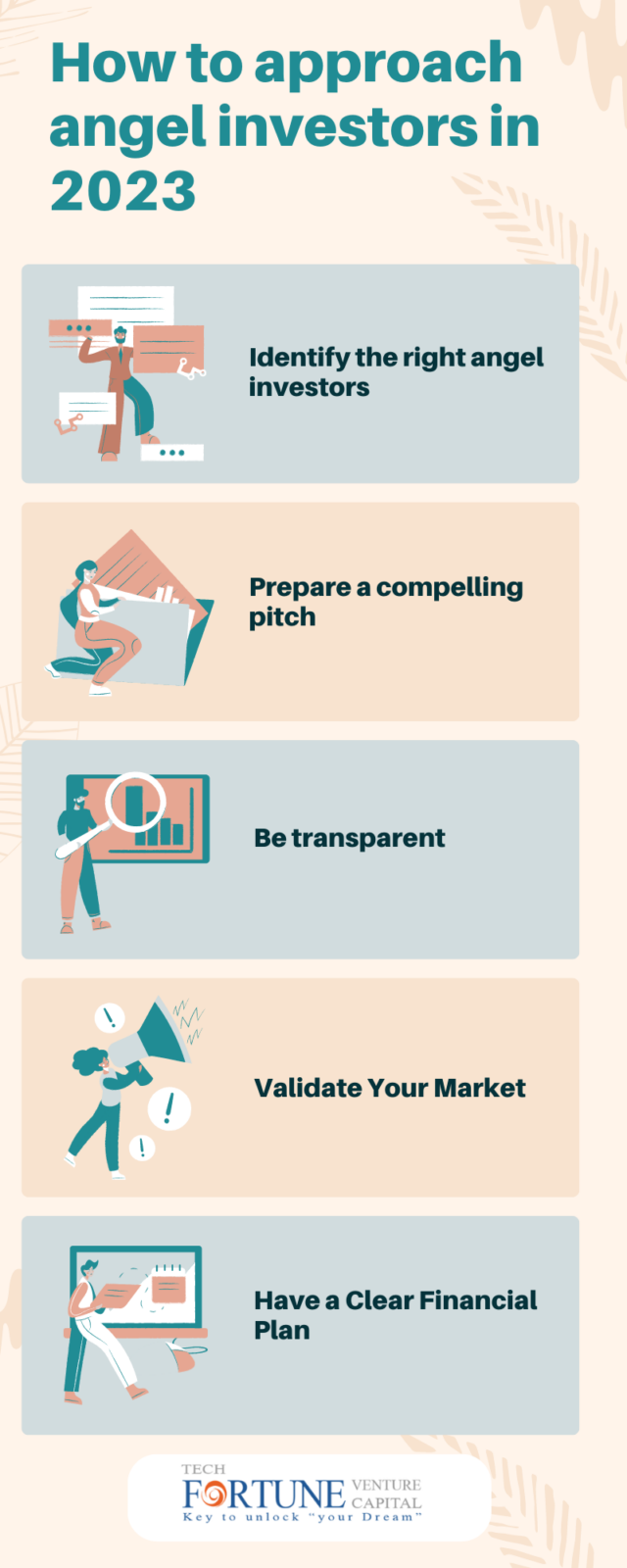 How to approach angel investors in 2023

Identify the right angel investors

Prepare a compelling pitch

Be transparent

Validate Your Market

Have a Clear Financial Plan

TECH FORTUNE VENTURE CAPITAL
Key to unlock "your Dream"